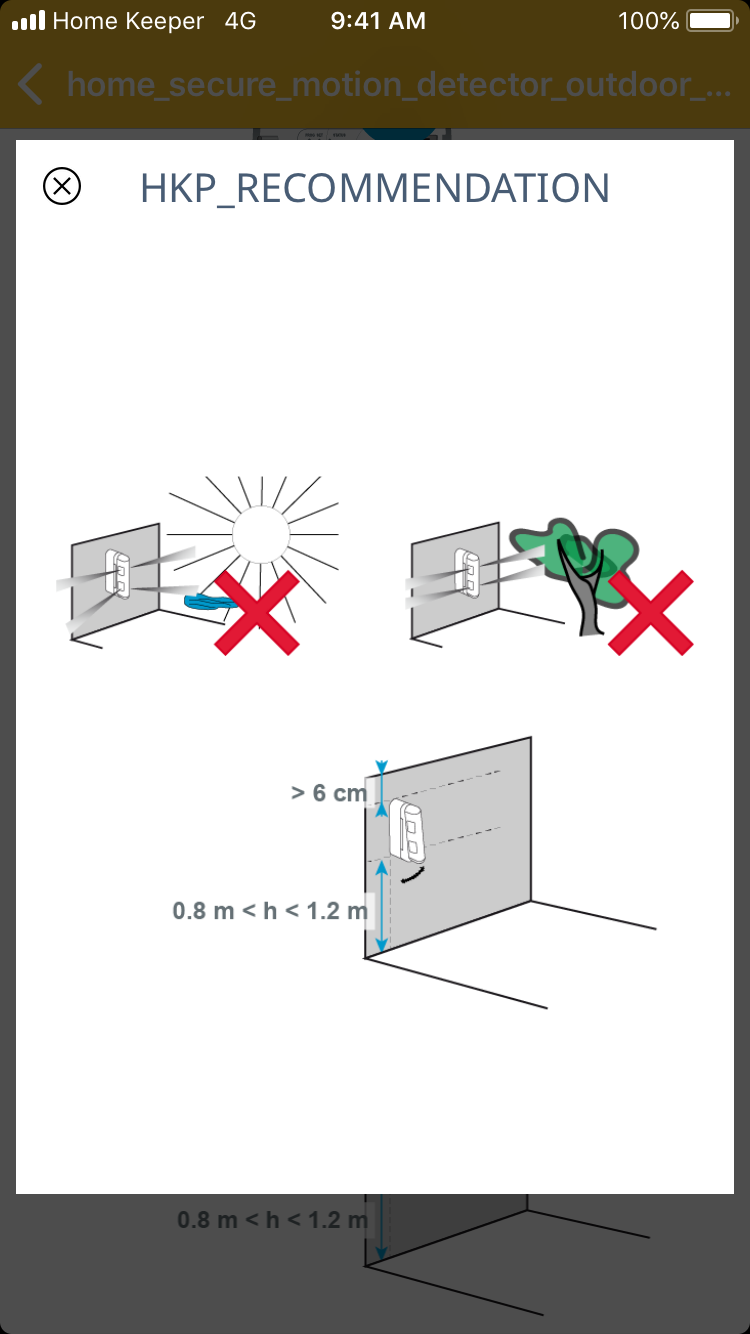 Home Keeper 4G 9:41 AM 100%

home_secure_motion_detector_outdoor_...

HKP_RECOMMENDATION

> 6 cm

0.8 m < h < 1.2 m

0.8 m < h < 1.2 m